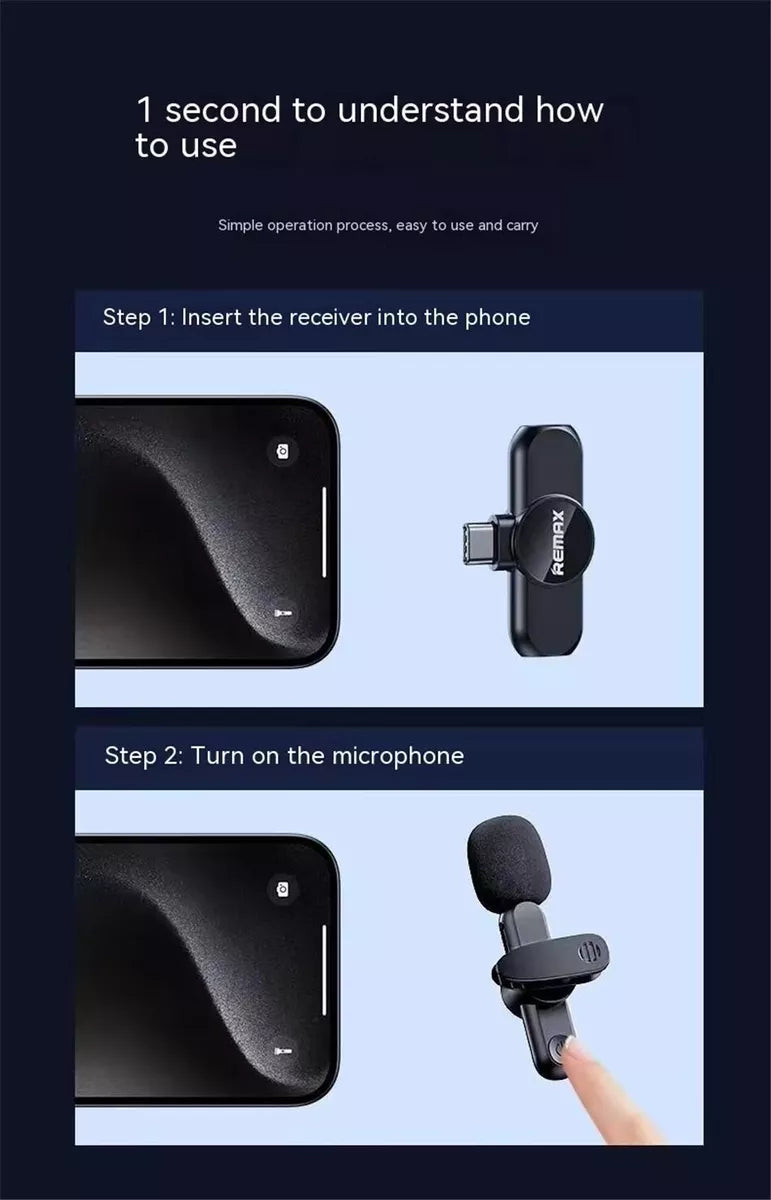 1 second to understand how to use

Simple operation process, easy to use and carry

Step 1: Insert the receiver into the phone

REMAX

Step 2: Turn on the microphone